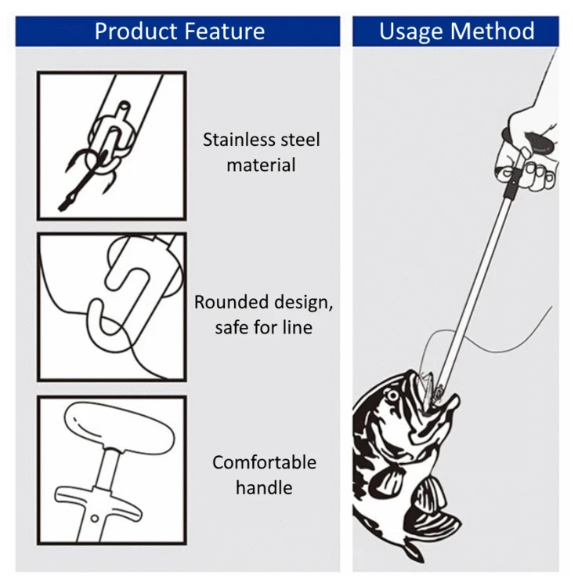 Product Feature

Stainless steel material

Rounded design, safe for line

Comfortable handle

Usage Method